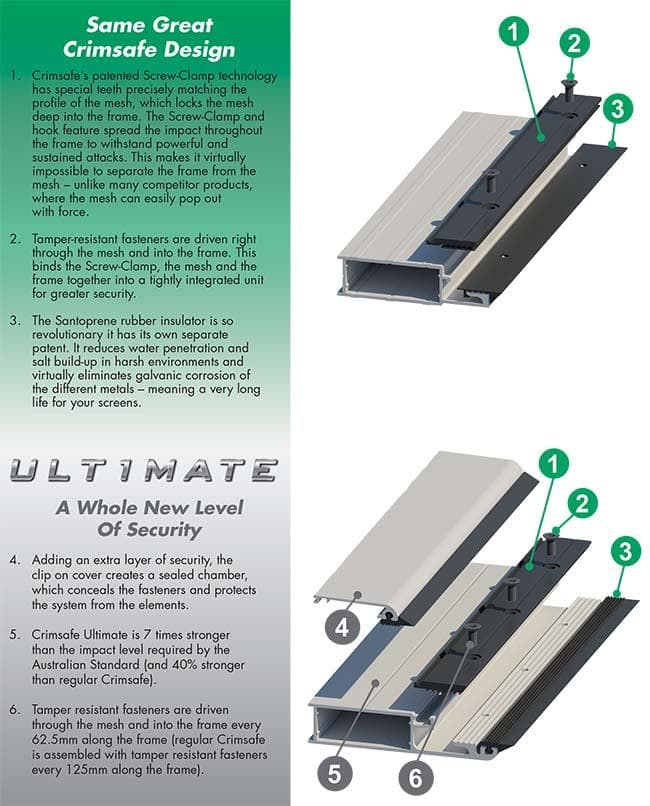 Same Great Crimsafe Design

1. Crimsafe's patented Screw-Clamp technology has special teeth precisely matching the profile of the mesh, which locks the mesh deep into the frame. The Screw-Clamp and hook feature spread the impact throughout the frame to withstand powerful and sustained attacks. This makes it virtually impossible to separate the frame from the mesh – unlike many competitor products, where the mesh can easily pop out with force.

2. Tamper-resistant fasteners are driven right through the mesh and into the frame. This binds the Screw-Clamp, the mesh and the frame together into a tightly integrated unit for greater security.

3. The Santoprene rubber insulator is so revolutionary it has its own separate patent. It reduces water penetration and salt build-up in harsh environments and virtually eliminates galvanic corrosion of the different metals – meaning a very long life for your screens.

ULTIMATE

A Whole New Level Of Security

4. Adding an extra layer of security, the clip on cover creates a sealed chamber, which conceals the fasteners and protects the system from the elements.

5. Crimsafe Ultimate is 7 times stronger than the impact level required by the Australian Standard (and 40% stronger than regular Crimsafe).

6. Tamper resistant fasteners are driven through the mesh and into the frame every 62.5mm along the frame (regular Crimsafe is assembled with tamper resistant fasteners every 125mm along the frame).

1
2
3
1
2
3
4
5
6